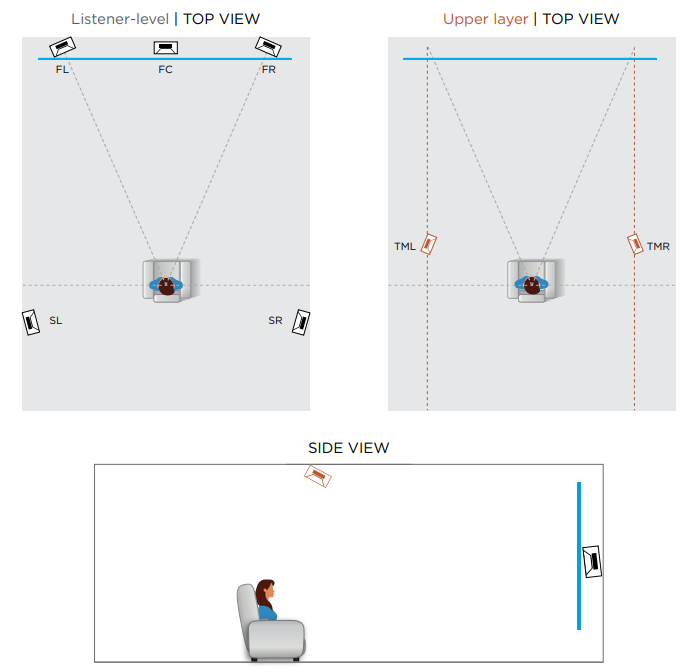 Listener-level | TOP VIEW

FL

FC

FR

SL

SR

Upper layer | TOP VIEW

TML

TMR

SIDE VIEW